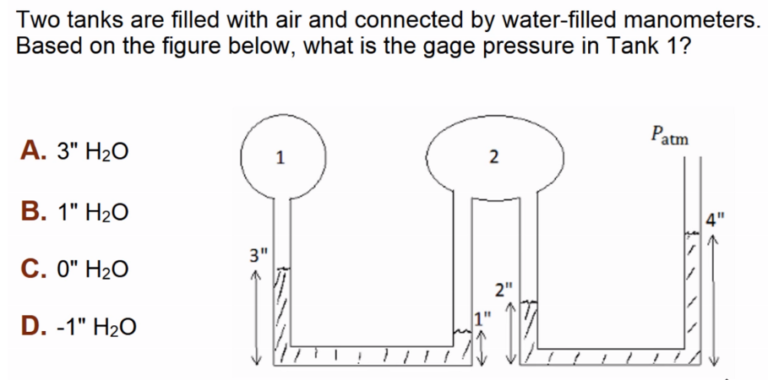 Two tanks are filled with air and connected by water-filled manometers. Based on the figure below, what is the gage pressure in Tank 1?

A. 3" $H_2O$

B. 1" $H_2O$

C. 0" $H_2O$

D. -1" $H_2O$

1

2

$P_{atm}$

3"

1"

2"

4"