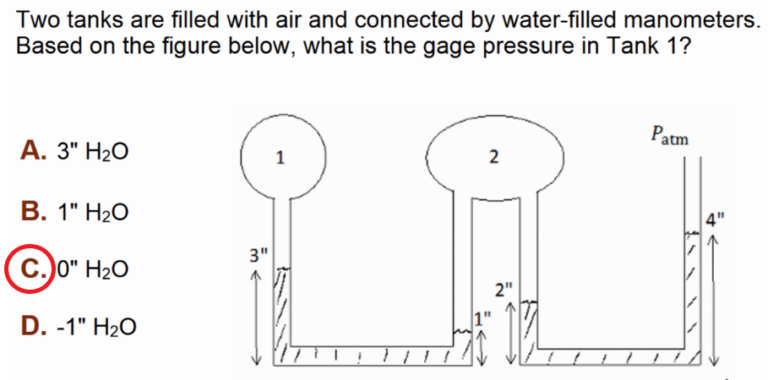 Two tanks are filled with air and connected by water-filled manometers. Based on the figure below, what is the gage pressure in Tank 1?

A. 3" $H_2O$

B. 1" $H_2O$

C. 0" $H_2O$

D. -1" $H_2O$

1

2

$P_{atm}$

3"

1"

2"

4"