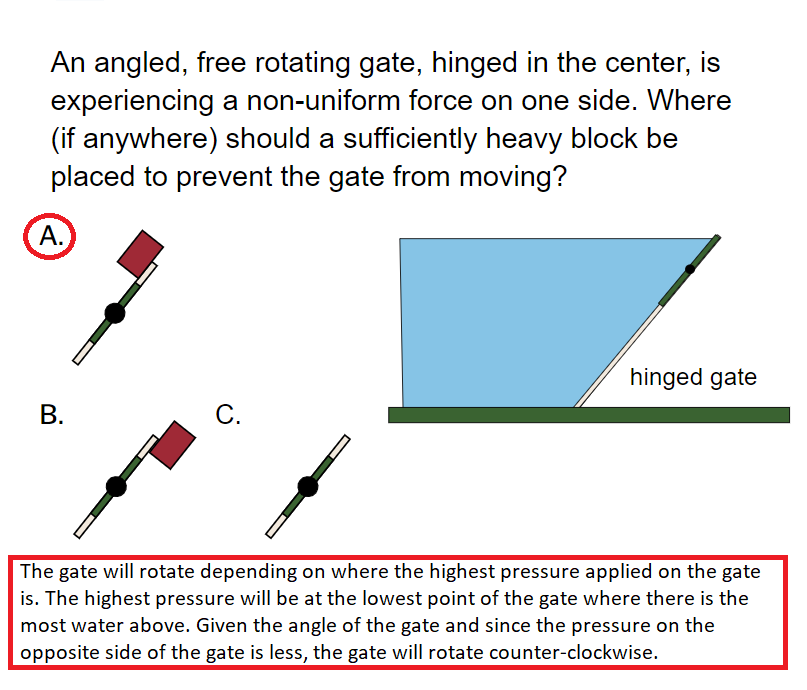 An angled, free rotating gate, hinged in the center, is experiencing a non-uniform force on one side. Where (if anywhere) should a sufficiently heavy block be placed to prevent the gate from moving?

A.

B.

C.

hinged gate

The gate will rotate depending on where the highest pressure applied on the gate is. The highest pressure will be at the lowest point of the gate where there is the most water above. Given the angle of the gate and since the pressure on the opposite side of the gate is less, the gate will rotate counter-clockwise.