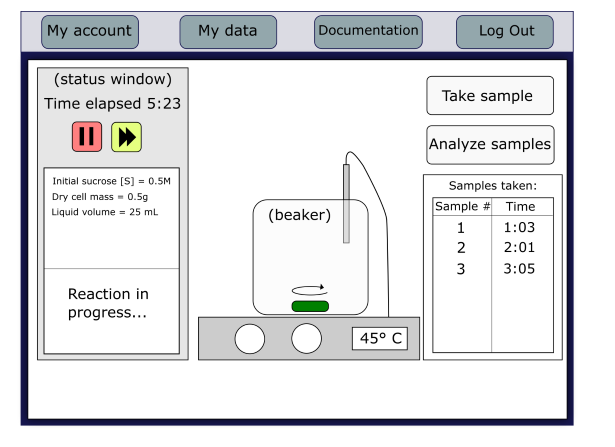 My account
My data
Documentation
Log Out

(status window)
Time elapsed 5:23

Initial sucrose [S] = 0.5M
Dry cell mass = 0.5g
Liquid volume = 25 mL

Reaction in progress...

(beaker)

45° C

Take sample

Analyze samples

Samples taken:

| Sample # | Time |
|---|---|
| 1 | 1:03 |
| 2 | 2:01 |
| 3 | 3:05 |