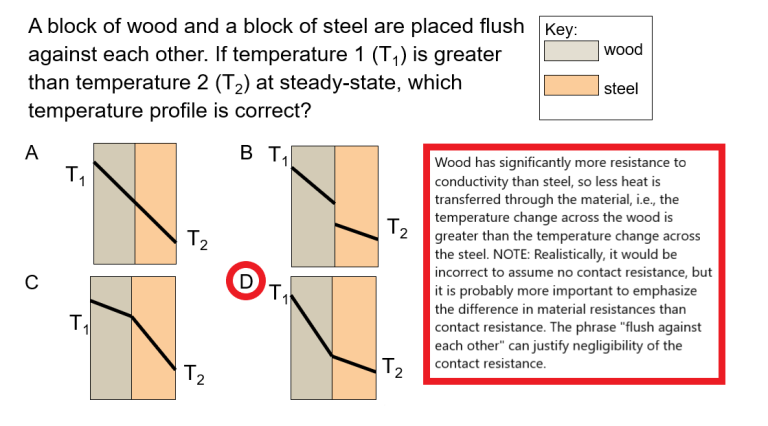 A block of wood and a block of steel are placed flush against each other. If temperature 1 ($T_1$) is greater than temperature 2 ($T_2$) at steady-state, which temperature profile is correct?

Key:
wood
steel

A
$T_1$
$T_2$

B $T_1$
$T_2$

C
$T_1$
$T_2$

D $T_1$
$T_2$

Wood has significantly more resistance to conductivity than steel, so less heat is transferred through the material, i.e., the temperature change across the wood is greater than the temperature change across the steel. NOTE: Realistically, it would be incorrect to assume no contact resistance, but it is probably more important to emphasize the difference in material resistances than contact resistance. The phrase "flush against each other" can justify negligibility of the contact resistance.